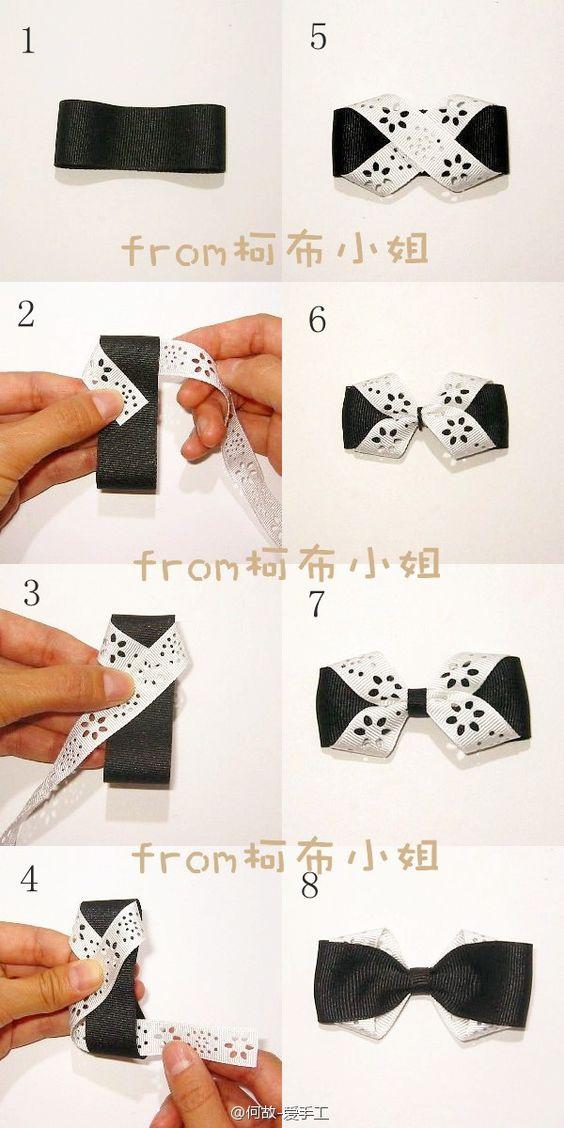 1

5

from柯布小姐

2

6

from柯布小姐

3

7

from柯布小姐

4

8

@何故-爱手工