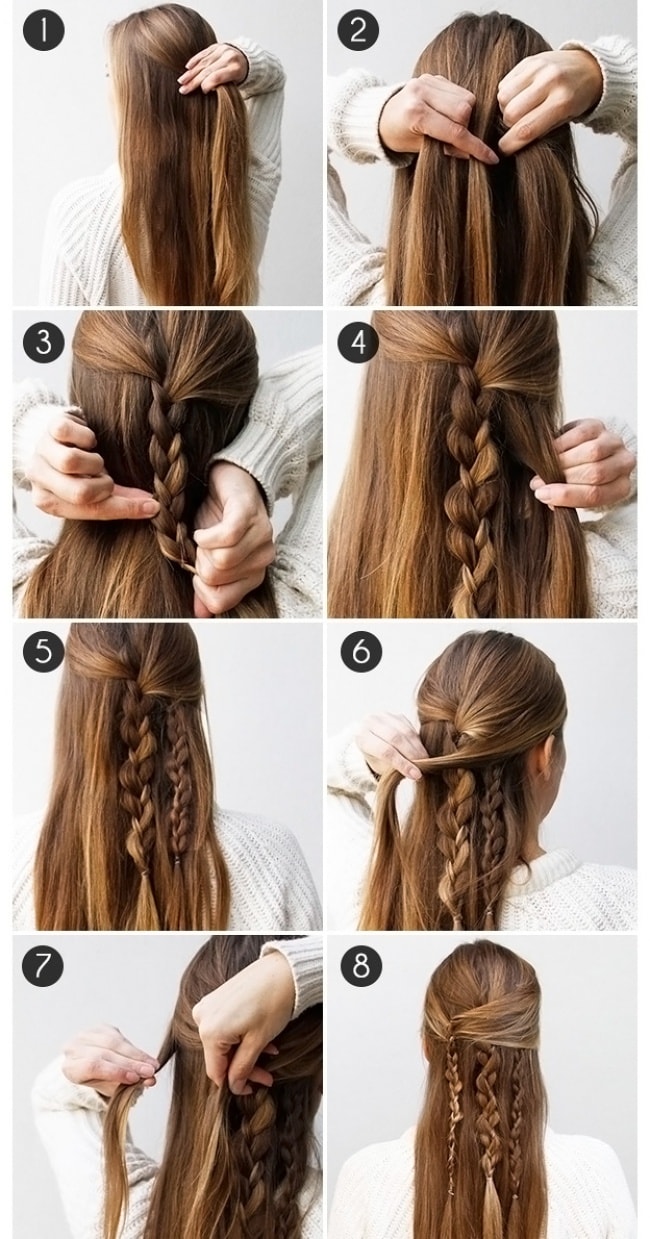 1
2
3
4
5
6
7
8